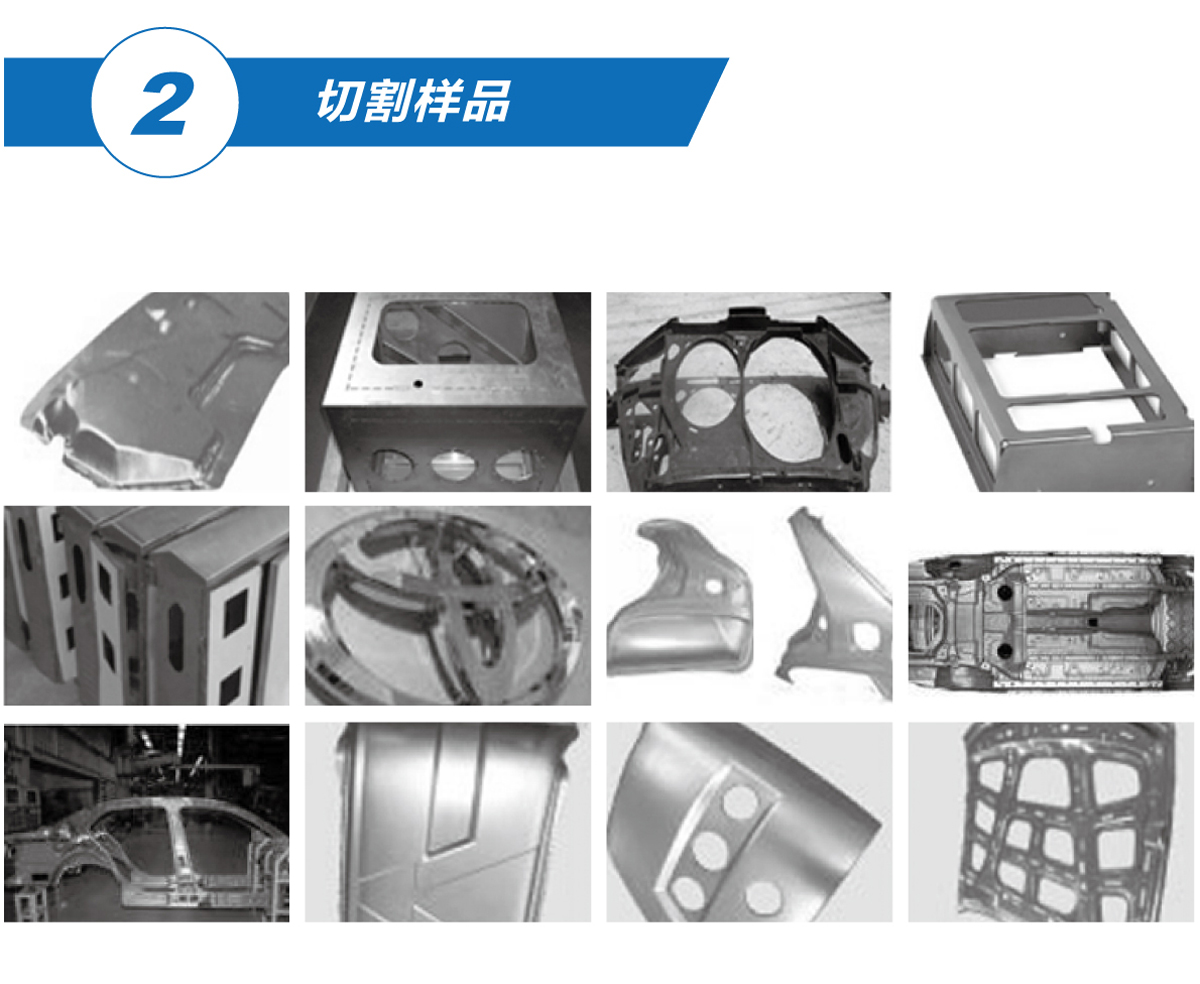 2 切割样品