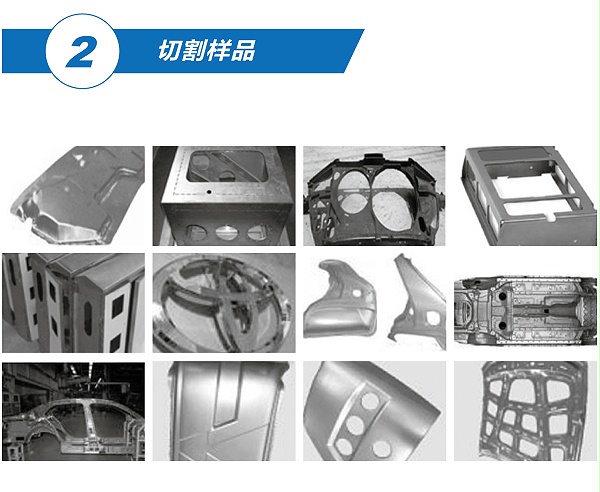 2 切割样品